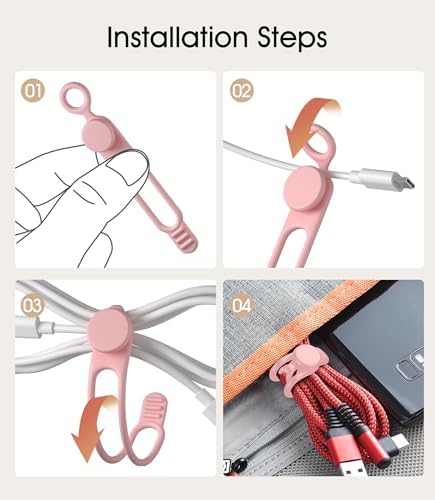 Installation Steps

01

02

03

04