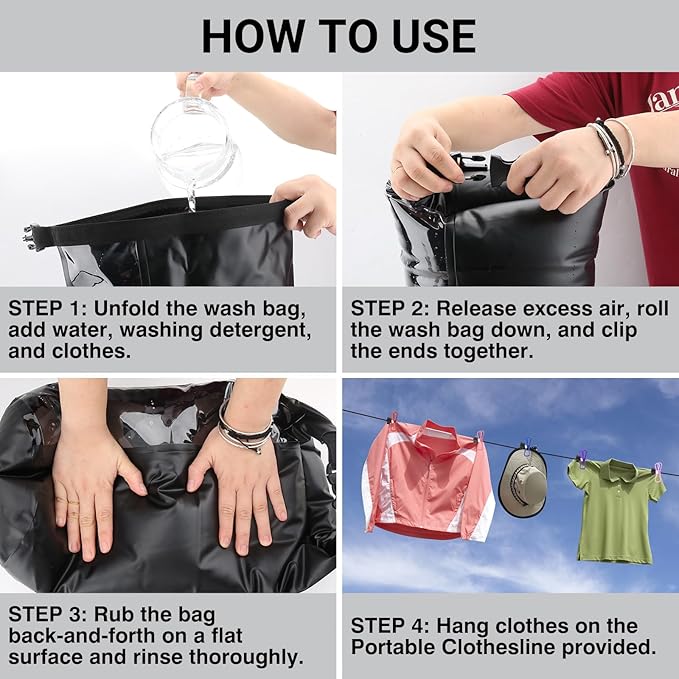 HOW TO USE

STEP 1: Unfold the wash bag, add water, washing detergent, and clothes.

STEP 2: Release excess air, roll the wash bag down, and clip the ends together.

STEP 3: Rub the bag back-and-forth on a flat surface and rinse thoroughly.

STEP 4: Hang clothes on the Portable Clothesline provided.