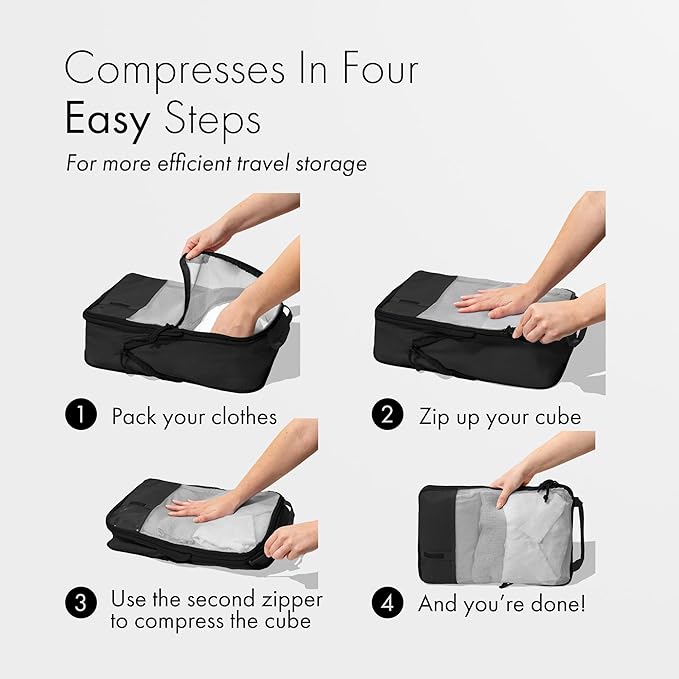 Compresses In Four Easy Steps

For more efficient travel storage

1 Pack your clothes

2 Zip up your cube

3 Use the second zipper to compress the cube

4 And you're done!