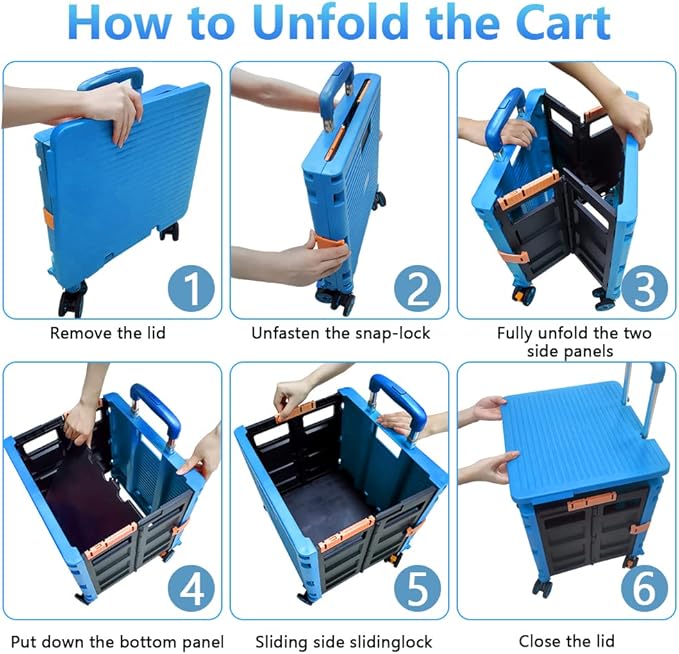 How to Unfold the Cart

1

Remove the lid

2

Unfasten the snap-lock

3

Fully unfold the two side panels

4

Put down the bottom panel

5

Sliding side slidinglock

6

Close the lid