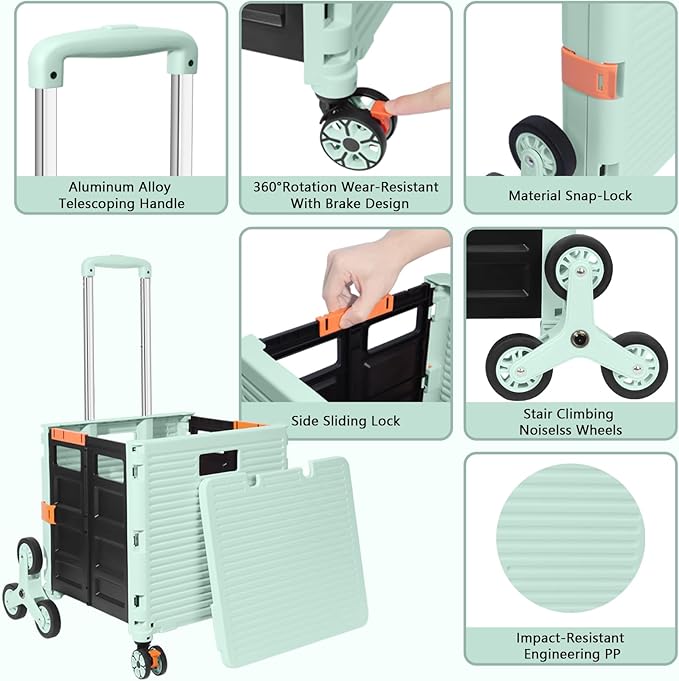 Aluminum Alloy Telescoping Handle

360°Rotation Wear-Resistant With Brake Design

Material Snap-Lock

Side Sliding Lock

Stair Climbing Noiselss Wheels

Impact-Resistant Engineering PP