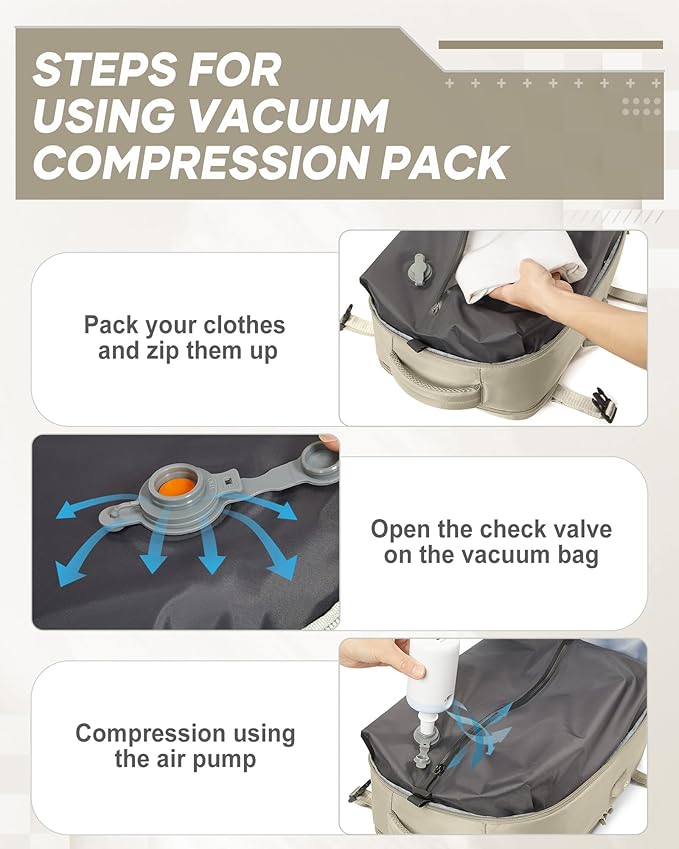 STEPS FOR USING VACUUM COMPRESSION PACK

Pack your clothes and zip them up

Open the check valve on the vacuum bag

Compression using the air pump