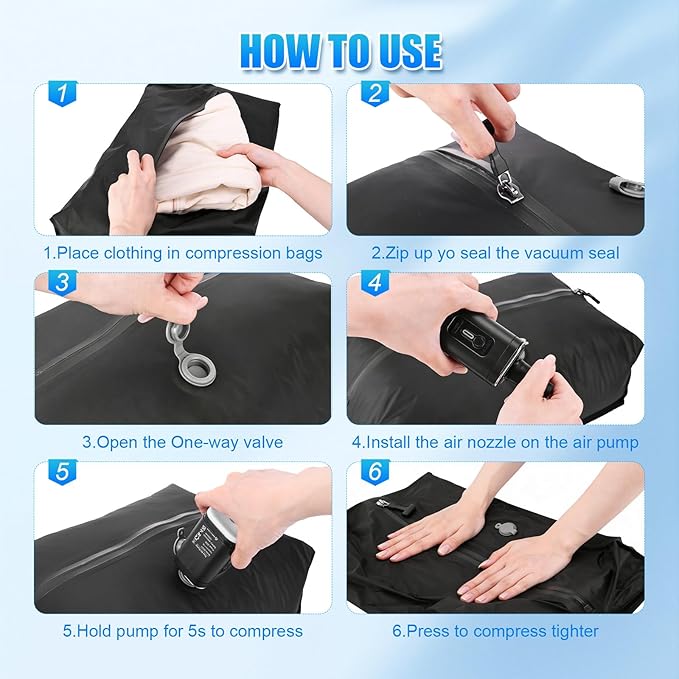 HOW TO USE

1

1.Place clothing in compression bags

2

2.Zip up yo seal the vacuum seal

3

3.Open the One-way valve

4

4.Install the air nozzle on the air pump

5

5.Hold pump for 5s to compress

6

6.Press to compress tighter