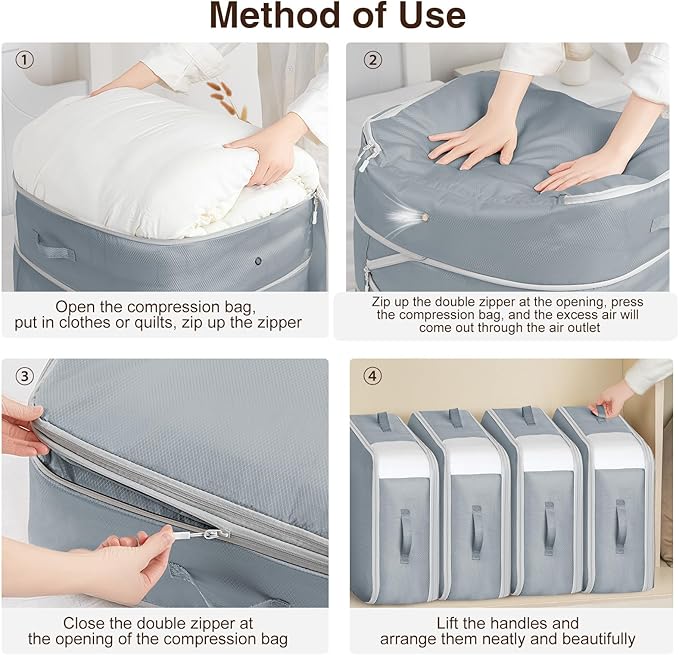 Method of Use

①

Open the compression bag, put in clothes or quilts, zip up the zipper

②

Zip up the double zipper at the opening, press the compression bag, and the excess air will come out through the air outlet

③

Close the double zipper at the opening of the compression bag

④

Lift the handles and arrange them neatly and beautifully